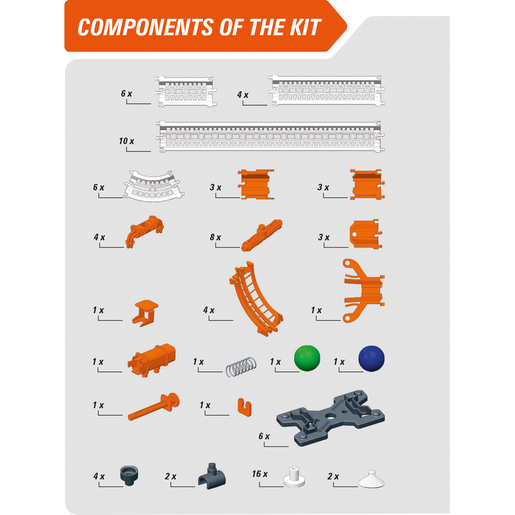 COMPONENTS OF THE KIT

6 x
4 x
10 x
6 x
3 x
3 x
4 x
8 x
3 x
1 x
4 x
1 x
1 x
1 x
1 x
1 x
1 x
1 x
6 x
4 x
2 x
16 x
2 x