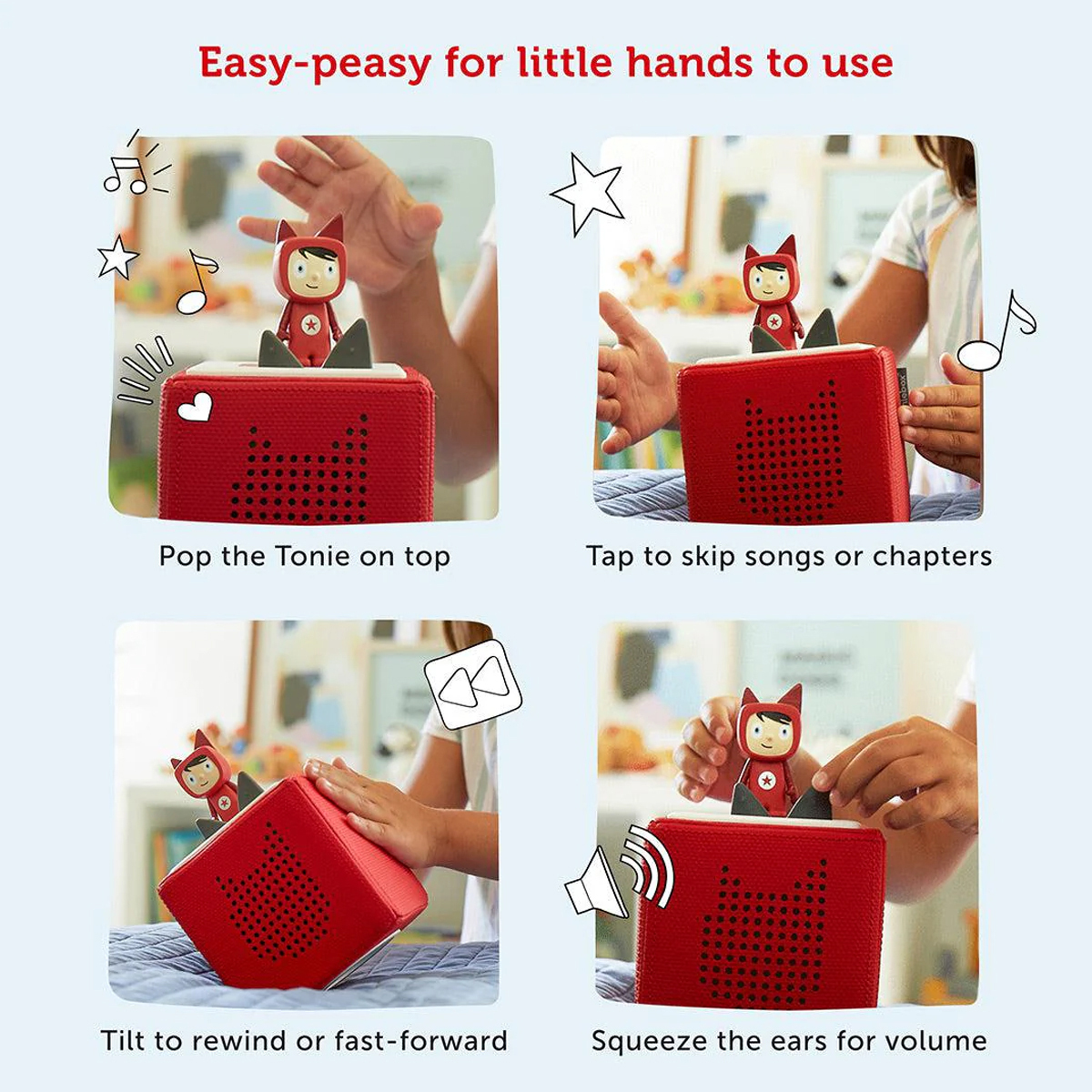 Easy-peasy for little hands to use

Pop the Tonie on top

Tap to skip songs or chapters

Tilt to rewind or fast-forward

Squeeze the ears for volume